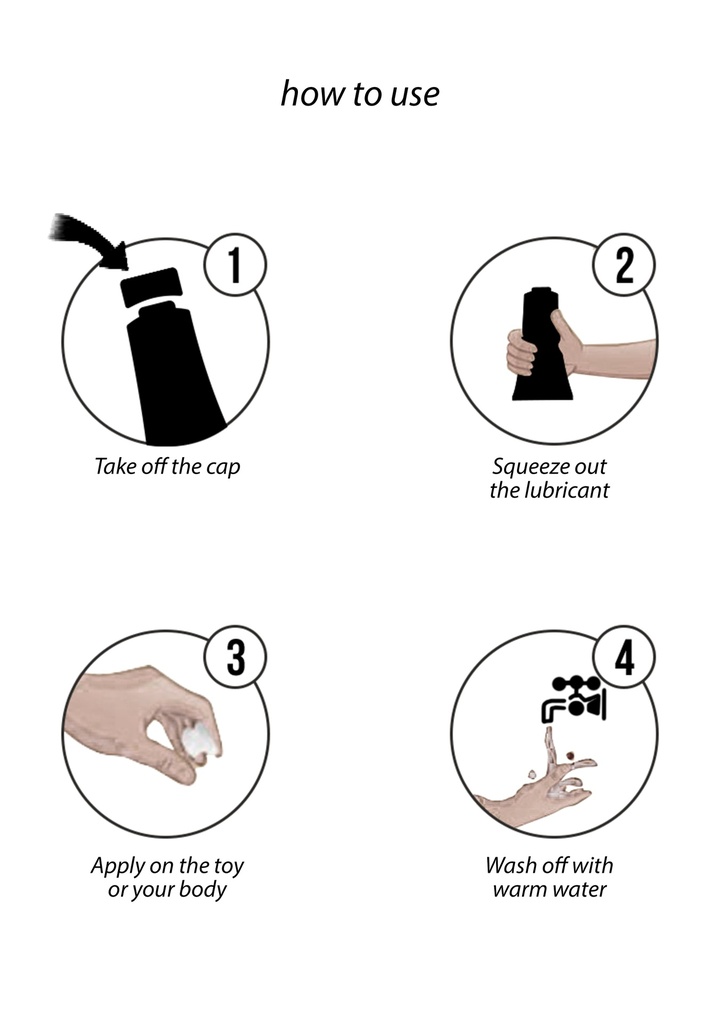 how to use

1

Take off the cap

2

Squeeze out the lubricant

3

Apply on the toy or your body

4

Wash off with warm water